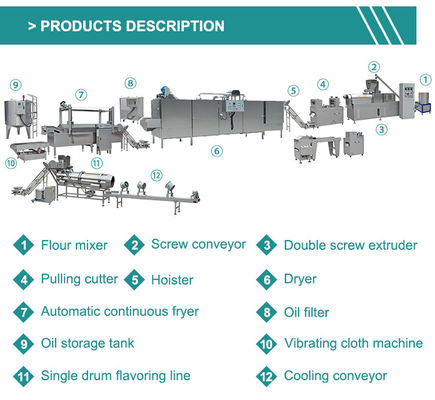 > PRODUCTS DESCRIPTION

9 7 8 6 5 4 2 1 3 10 11 12

1 Flour mixer
2 Screw conveyor
3 Double screw extruder
4 Pulling cutter
5 Hoister
6 Dryer
7 Automatic continuous fryer
8 Oil filter
9 Oil storage tank
10 Vibrating cloth machine
11 Single drum flavoring line
12 Cooling conveyor